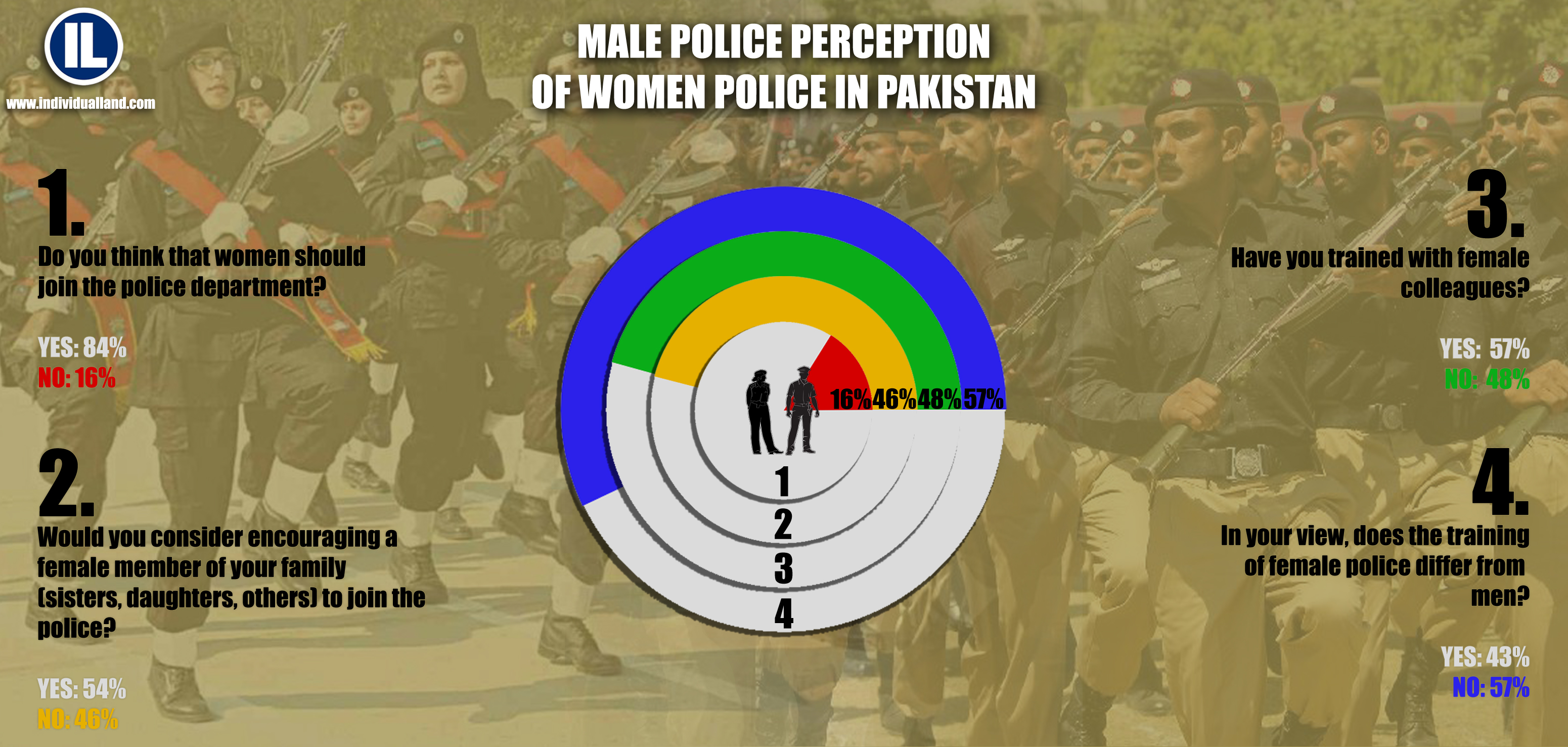 IL

www.individualland.com

MALE POLICE PERCEPTION OF WOMEN POLICE IN PAKISTAN

1.

Do you think that women should join the police department?

YES: 84%
NO: 16%

2.

Would you consider encouraging a female member of your family (sisters, daughters, others) to join the police?

YES: 54%
NO: 46%

16% 46% 48% 57%

1
2
3
4

3.

Have you trained with female colleagues?

YES: 57%
NO: 48%

4.

In your view, does the training of female police differ from men?

YES: 43%
NO: 57%